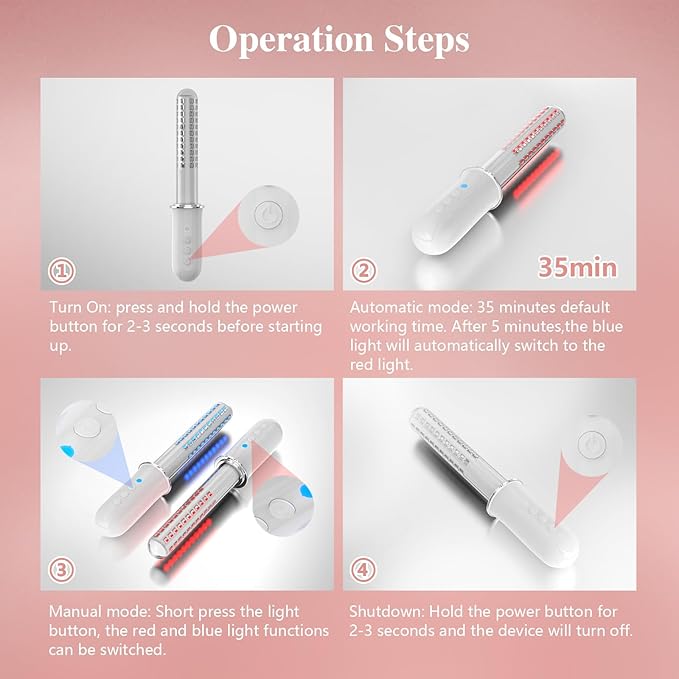 Operation Steps

①

Turn On: press and hold the power button for 2-3 seconds before starting up.

②

35min

Automatic mode: 35 minutes default working time. After 5 minutes,the blue light will automatically switch to the red light.

③

Manual mode: Short press the light button, the red and blue light functions can be switched.

④

Shutdown: Hold the power button for 2-3 seconds and the device will turn off.